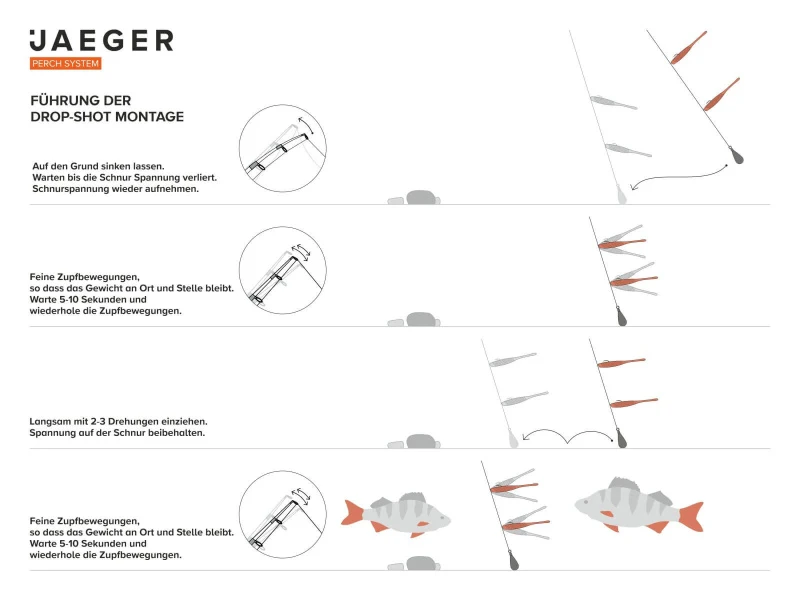 JAEGER
PERCH SYSTEM

FÜHRUNG DER
DROP-SHOT MONTAGE

Auf den Grund sinken lassen.
Warten bis die Schnur Spannung verliert.
Schnurspannung wieder aufnehmen.

Feine Zupfbewegungen,
so dass das Gewicht an Ort und Stelle bleibt.
Warte 5-10 Sekunden und
wiederhole die Zupfbewegungen.

Langsam mit 2-3 Drehungen einziehen.
Spannung auf der Schnur beibehalten.

Feine Zupfbewegungen,
so dass das Gewicht an Ort und Stelle bleibt.
Warte 5-10 Sekunden und
wiederhole die Zupfbewegungen.